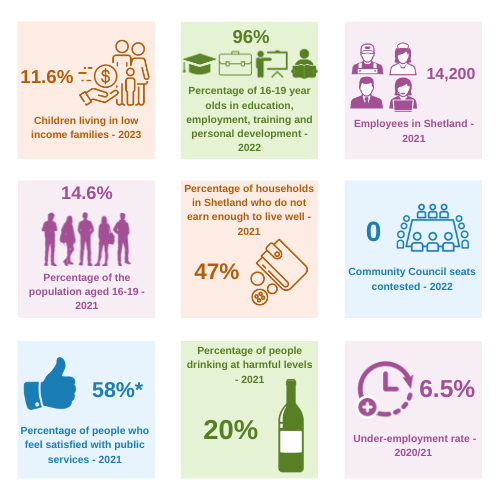 11.6%

Children living in low income families - 2023

96%

Percentage of 16-19 year olds in education, employment, training and personal development - 2022

14,200

Employees in Shetland - 2021

14.6%

Percentage of the population aged 16-19 - 2021

Percentage of households in Shetland who do not earn enough to live well - 2021

47%

0

Community Council seats contested - 2022

58%*

Percentage of people who feel satisfied with public services - 2021

Percentage of people drinking at harmful levels - 2021

20%

6.5%

Under-employment rate - 2020/21